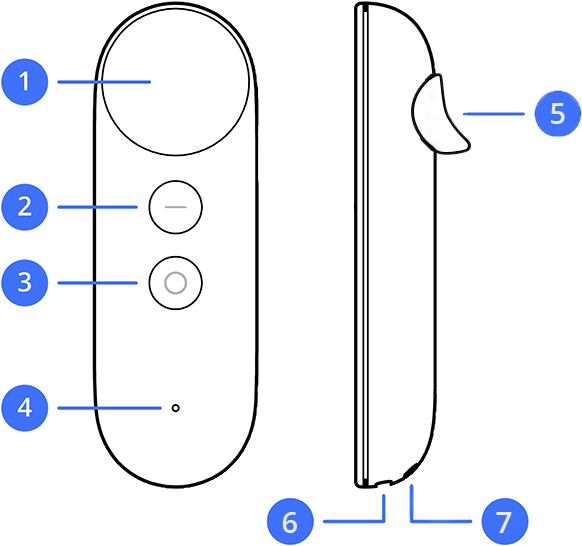 1
2
3
4
5
6
7