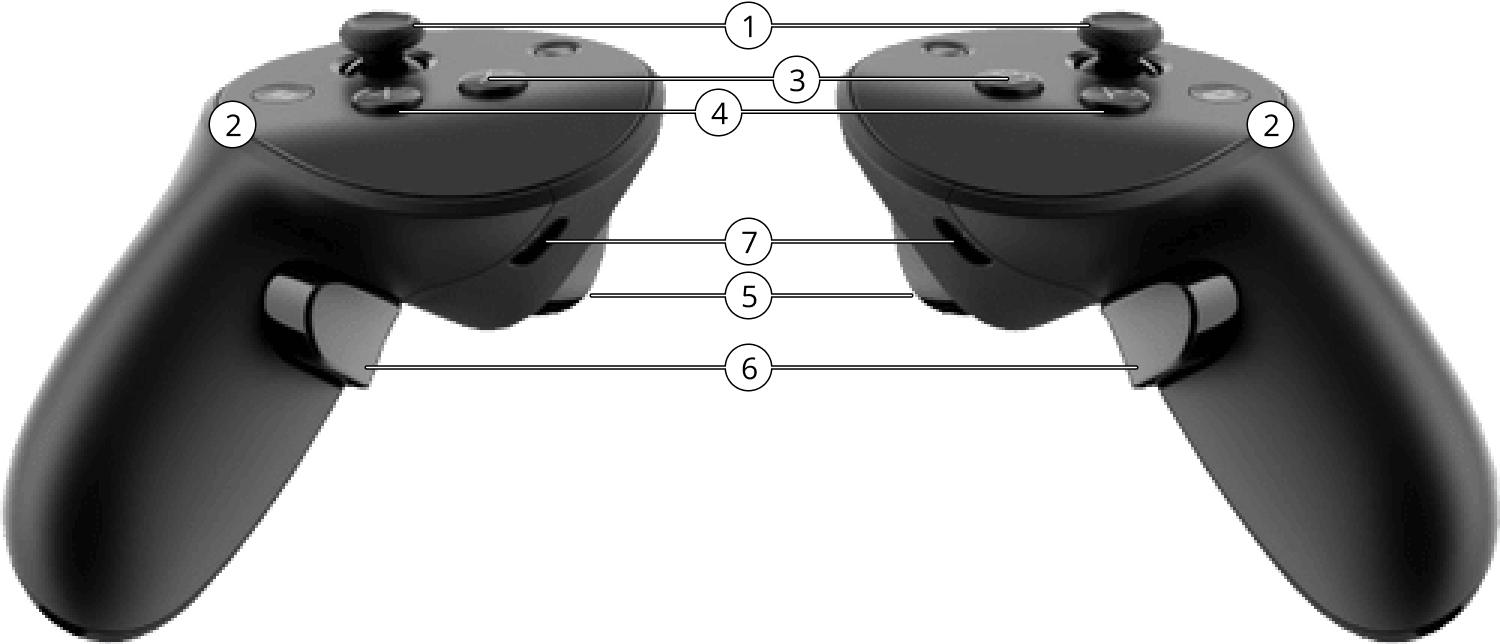 1
3
2
4
2
7
5
6